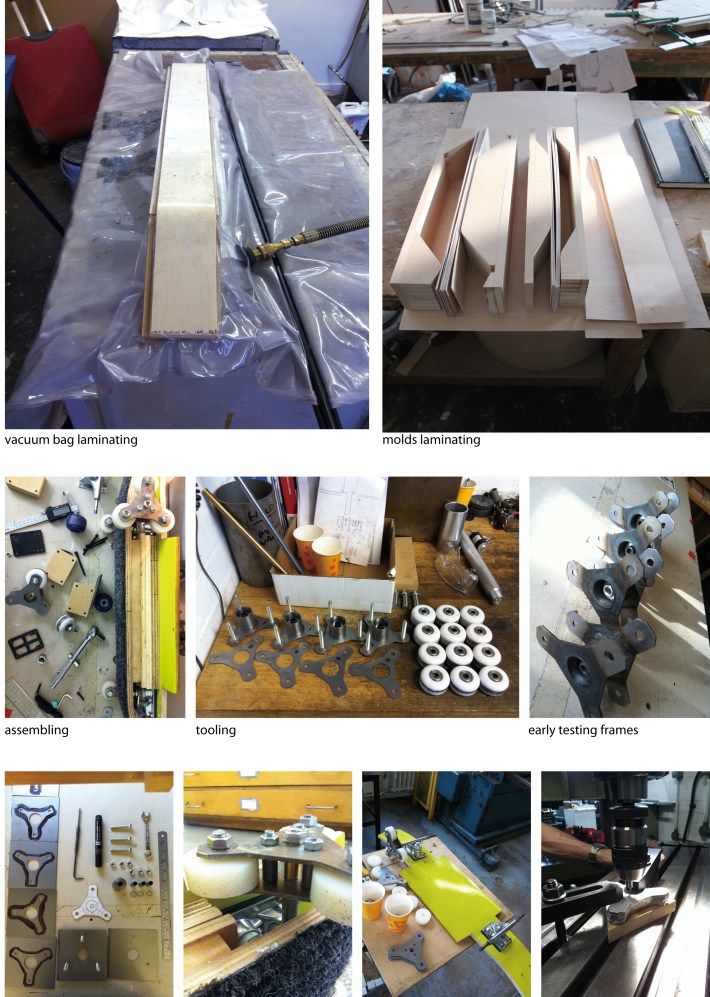 vacuum bag laminating

molds laminating

assembling

tooling

early testing frames