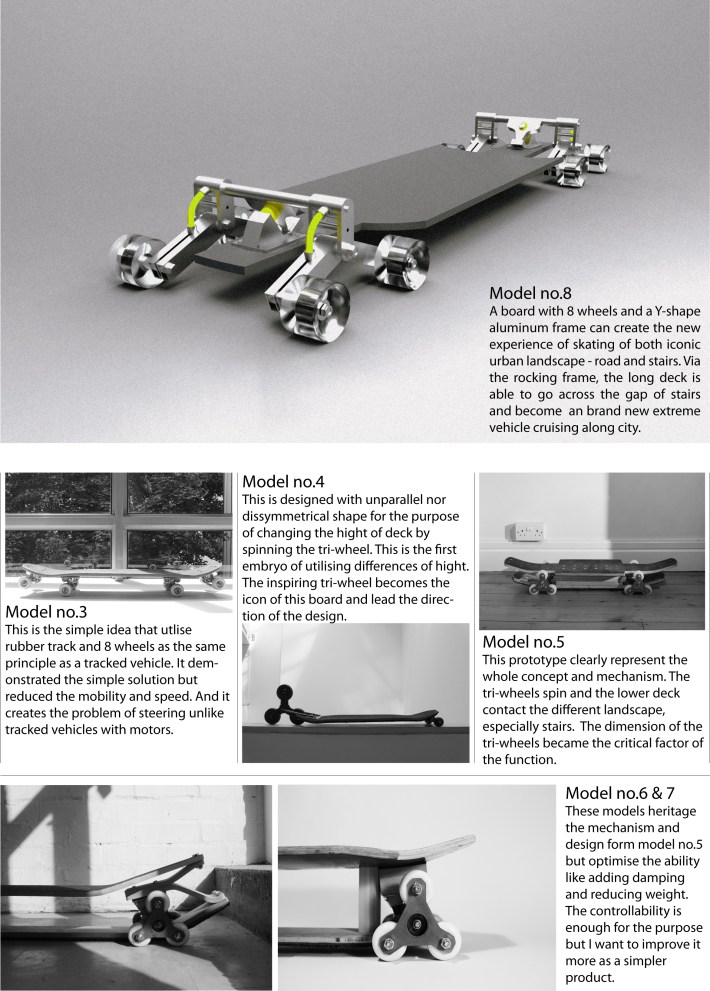 Model no.8
A board with 8 wheels and a Y-shape aluminum frame can create the new experience of skating of both iconic urban landscape - road and stairs. Via the rocking frame, the long deck is able to go across the gap of stairs and become an brand new extreme vehicle cruising along city.

Model no.3
This is the simple idea that utlise rubber track and 8 wheels as the same principle as a tracked vehicle. It demonstrated the simple solution but reduced the mobility and speed. And it creates the problem of steering unlike tracked vehicles with motors.

Model no.4
This is designed with unparallel nor dissymmetrical shape for the purpose of changing the hight of deck by spinning the tri-wheel. This is the first embryo of utilising differences of hight. The inspiring tri-wheel becomes the icon of this board and lead the direction of the design.

Model no.5
This prototype clearly represent the whole concept and mechanism. The tri-wheels spin and the lower deck contact the different landscape, especially stairs. The dimension of the tri-wheels became the critical factor of the function.

Model no.6 & 7
These models heritage the mechanism and design form model no.5 but optimise the ability like adding damping and reducing weight. The controllability is enough for the purpose but I want to improve it more as a simpler product.